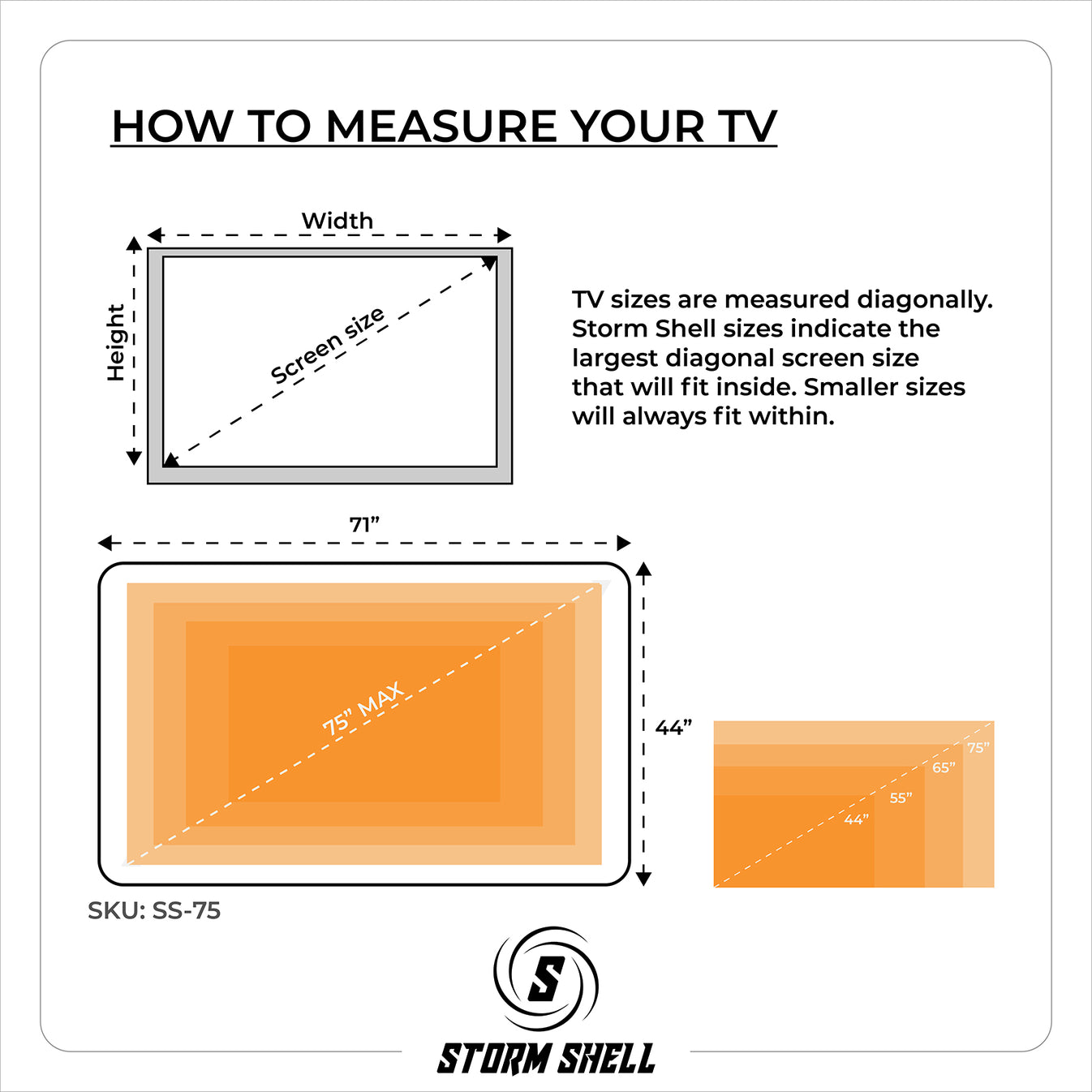 HOW TO MEASURE YOUR TV

Width

Height

Screen size

TV sizes are measured diagonally. Storm Shell sizes indicate the largest diagonal screen size that will fit inside. Smaller sizes will always fit within.

71”

75” MAX

44”

75”
65”
55”
44”

SKU: SS-75

S

STORM SHELL