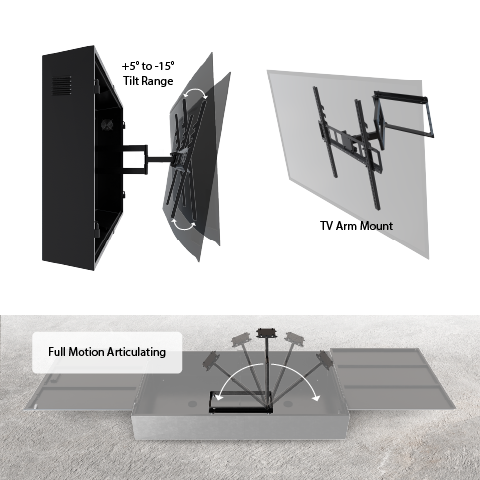 +5° to -15°
Tilt Range

TV Arm Mount

Full Motion Articulating