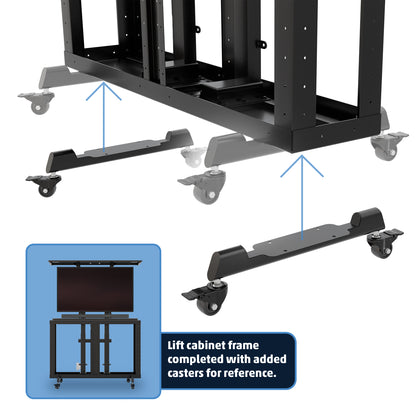 Lift cabinet frame completed with added casters for reference.