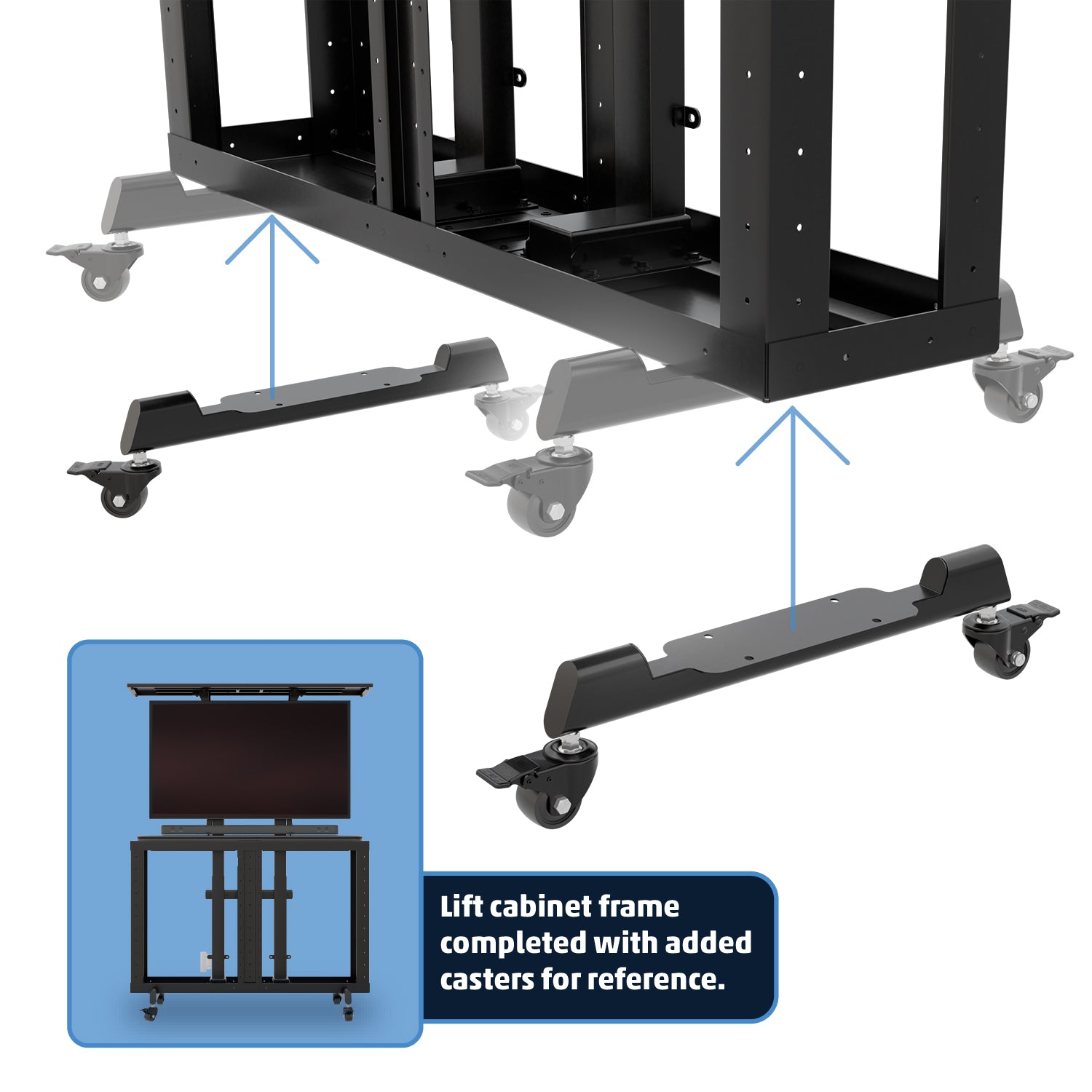 Lift cabinet frame completed with added casters for reference.